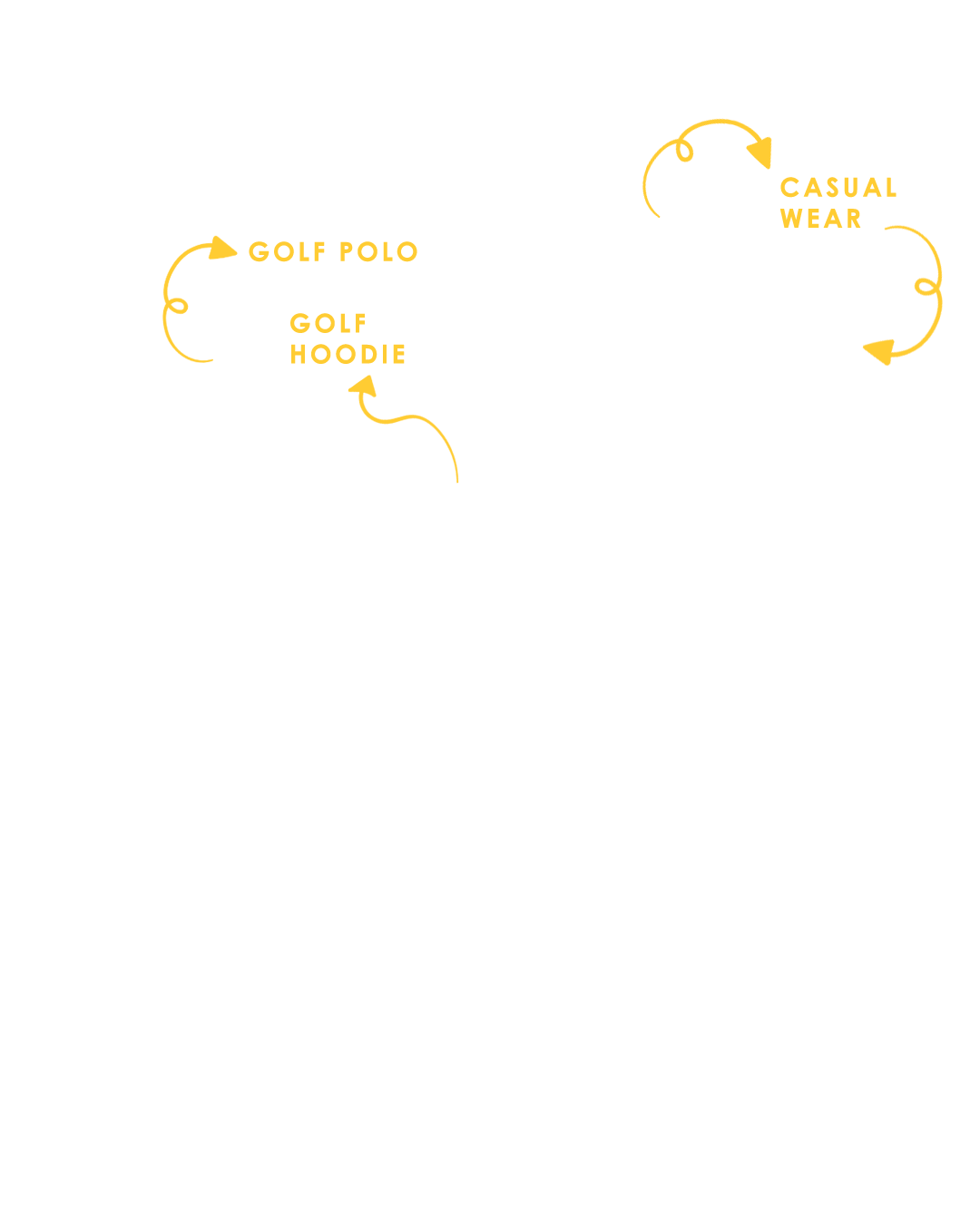 CASUAL
WEAR

GOLF POLO

GOLF
HOODIE